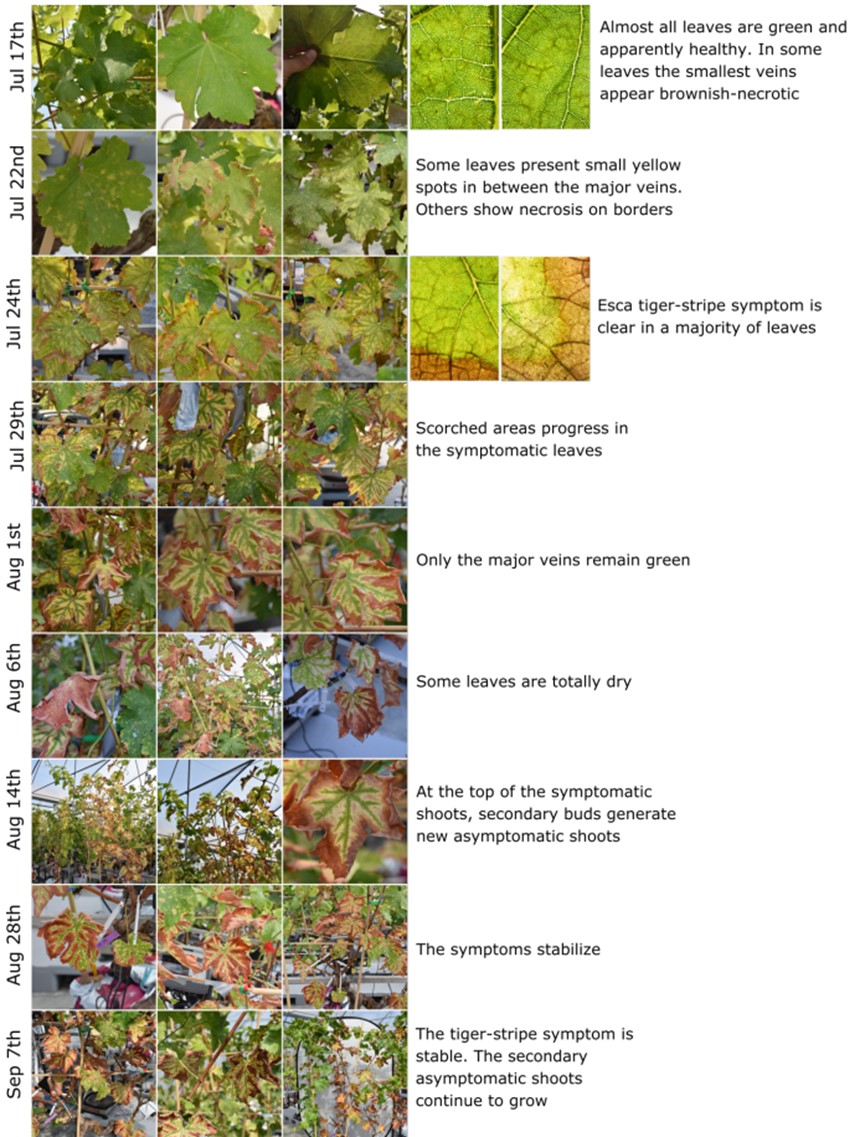 Jul 17th

Almost all leaves are green and apparently healthy. In some leaves the smallest veins appear brownish-necrotic

Jul 22nd

Some leaves present small yellow spots in between the major veins. Others show necrosis on borders

Jul 24th

Esca tiger-stripe symptom is clear in a majority of leaves

Jul 29th

Scorched areas progress in the symptomatic leaves

Aug 1st

Only the major veins remain green

Aug 6th

Some leaves are totally dry

Aug 14th

At the top of the symptomatic shoots, secondary buds generate new asymptomatic shoots

Aug 28th

The symptoms stabilize

Sep 7th

The tiger-stripe symptom is stable. The secondary asymptomatic shoots continue to grow